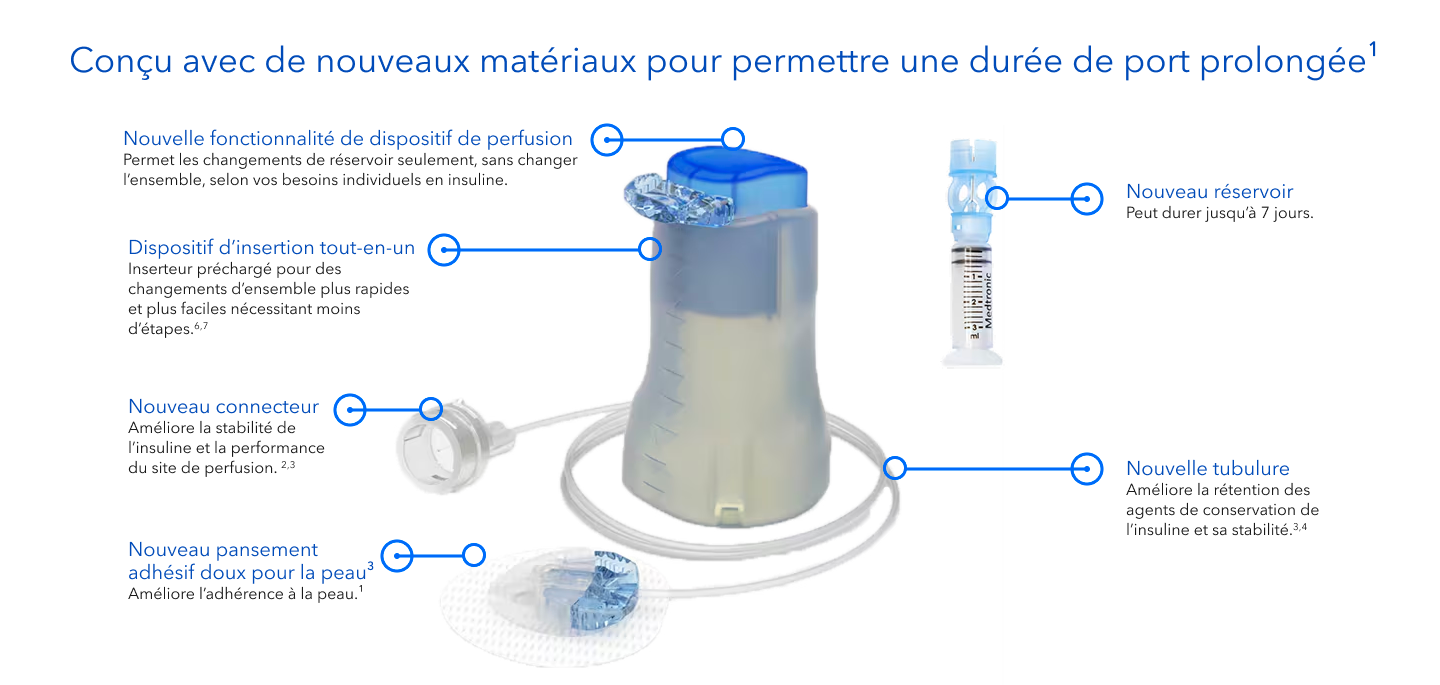 Conçu avec de nouveaux matériaux pour permettre une durée de port prolongée$^1$

Nouvelle fonctionnalité de dispositif de perfusion
Permet les changements de réservoir seulement, sans changer l'ensemble, selon vos besoins individuels en insuline.

Dispositif d'insertion tout-en-un
Inserteur préchargé pour des changements d'ensemble plus rapides et plus faciles nécessitant moins d'étapes.$^{6,7}$

Nouveau connecteur
Améliore la stabilité de l'insuline et la performance du site de perfusion. $^{2,3}$

Nouveau pansement adhésif doux pour la peau$^3$
Améliore l'adhérence à la peau.$^1$

Nouveau réservoir
Peut durer jusqu'à 7 jours.

1
2
3
ml
Medtronic

Nouvelle tubulure
Améliore la rétention des agents de conservation de l'insuline et sa stabilité.$^{3,4}$